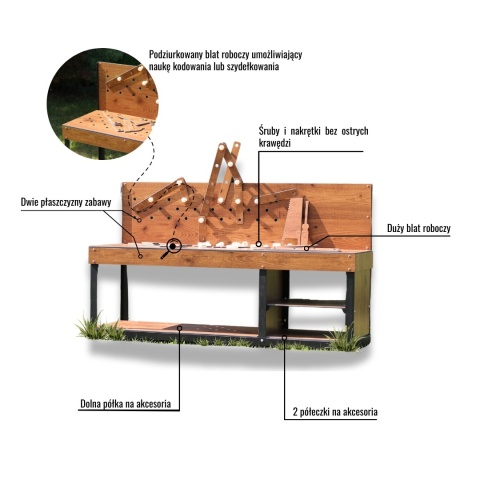 Podziurkowany blat roboczy umożliwiający naukę kodowania lub szydełkowania

Śruby i nakrętki bez ostrych krawędzi

Dwie płaszczyzny zabawy

Duży blat roboczy

Dolna półka na akcesoria

2 półeczki na akcesoria